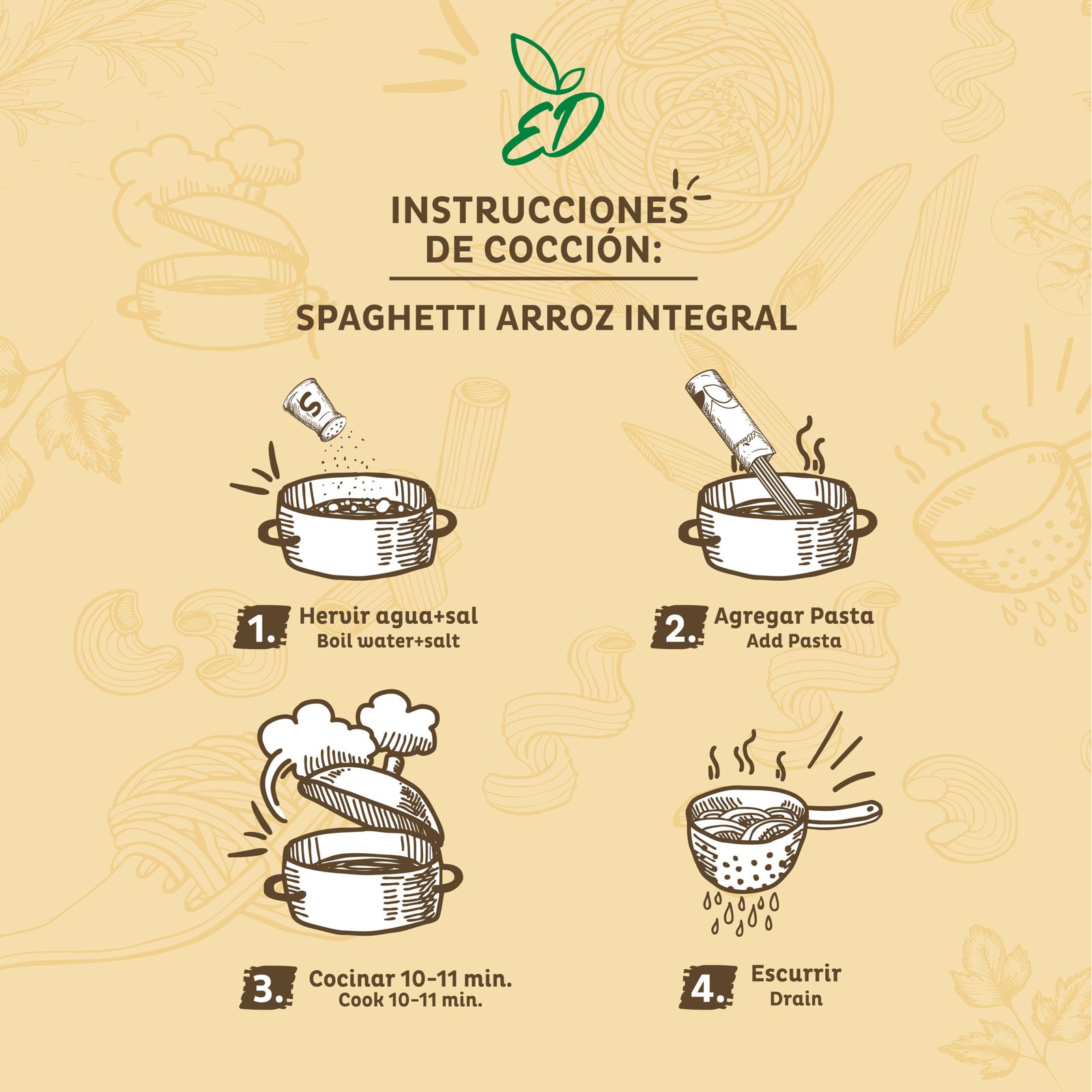 ED

INSTRUCCIONES DE COCCIÓN:

SPAGHETTI ARROZ INTEGRAL

S

1. Hervir agua+sal
Boil water+salt

2. Agregar Pasta
Add Pasta

3. Cocinar 10-11 min.
Cook 10-11 min.

4. Escurrir
Drain